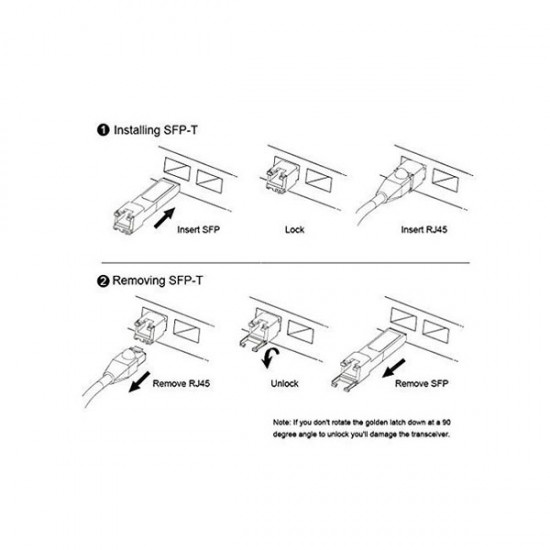 ❶ Installing SFP-T

Insert SFP

Lock

Insert RJ45

❷ Removing SFP-T

Remove RJ45

Unlock

Remove SFP

Note: If you don't rotate the golden latch down at a 90 degree angle to unlock you'll damage the transceiver.